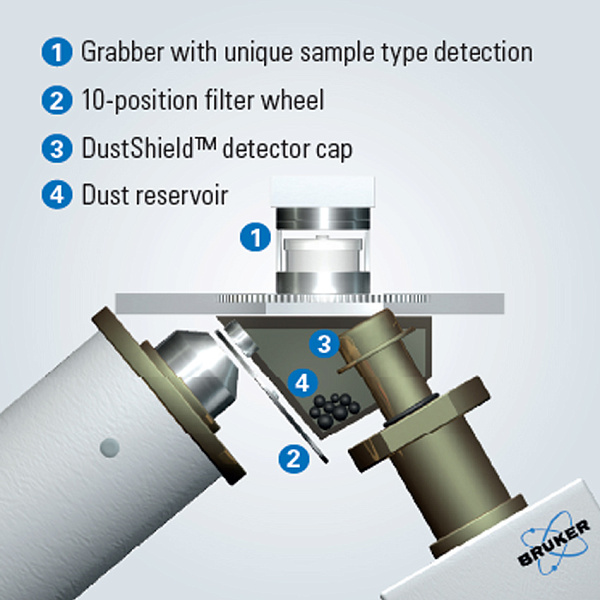 1 Grabber with unique sample type detection
2 10-position filter wheel
3 DustShield™ detector cap
4 Dust reservoir

1

3

4

2

BRUKER